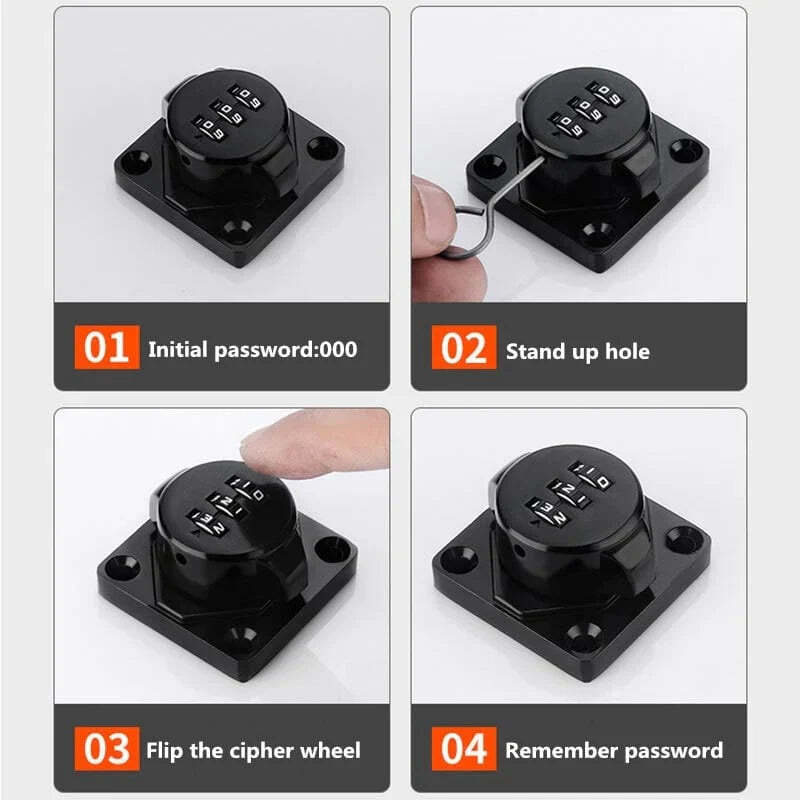 01 Initial password:000

02 Stand up hole

03 Flip the cipher wheel

04 Remember password